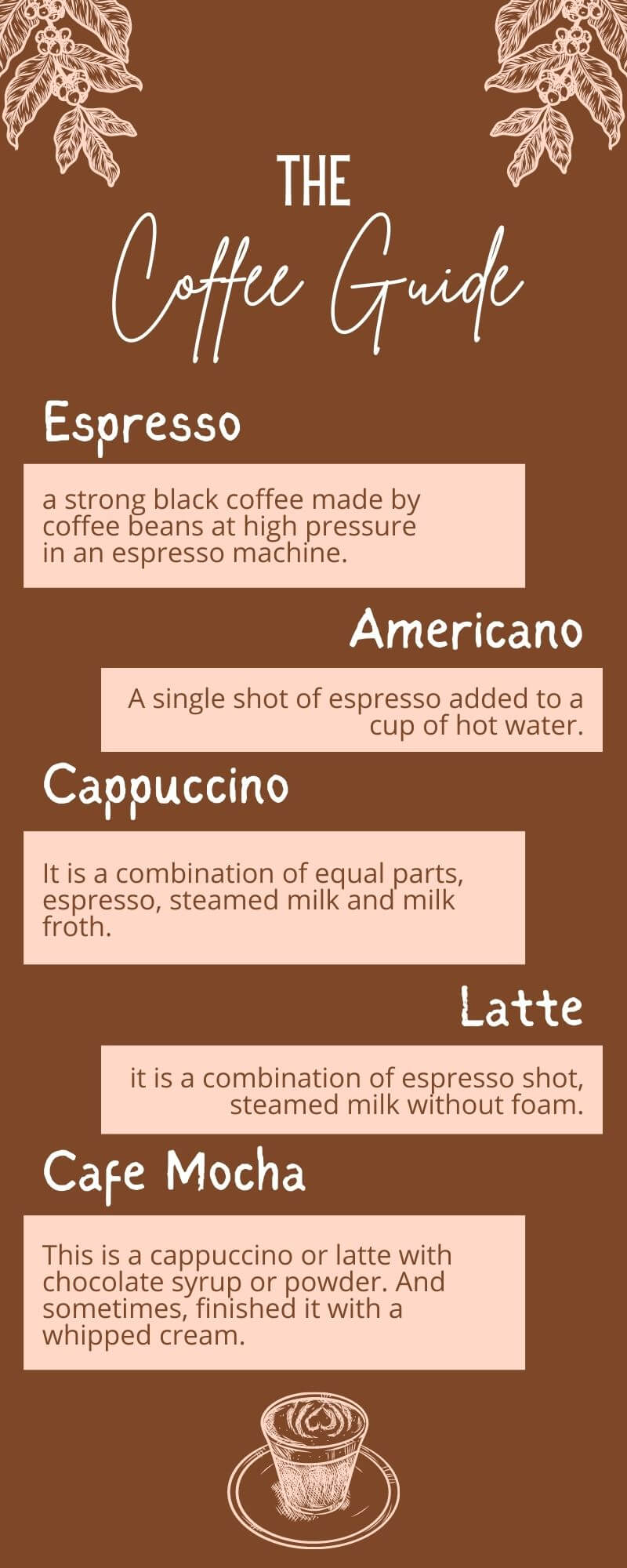 THE
Coffee Guide

Espresso

a strong black coffee made by coffee beans at high pressure in an espresso machine.

Americano

A single shot of espresso added to a cup of hot water.

Cappuccino

It is a combination of equal parts, espresso, steamed milk and milk froth.

Latte

it is a combination of espresso shot, steamed milk without foam.

Cafe Mocha

This is a cappuccino or latte with chocolate syrup or powder. And sometimes, finished it with a whipped cream.