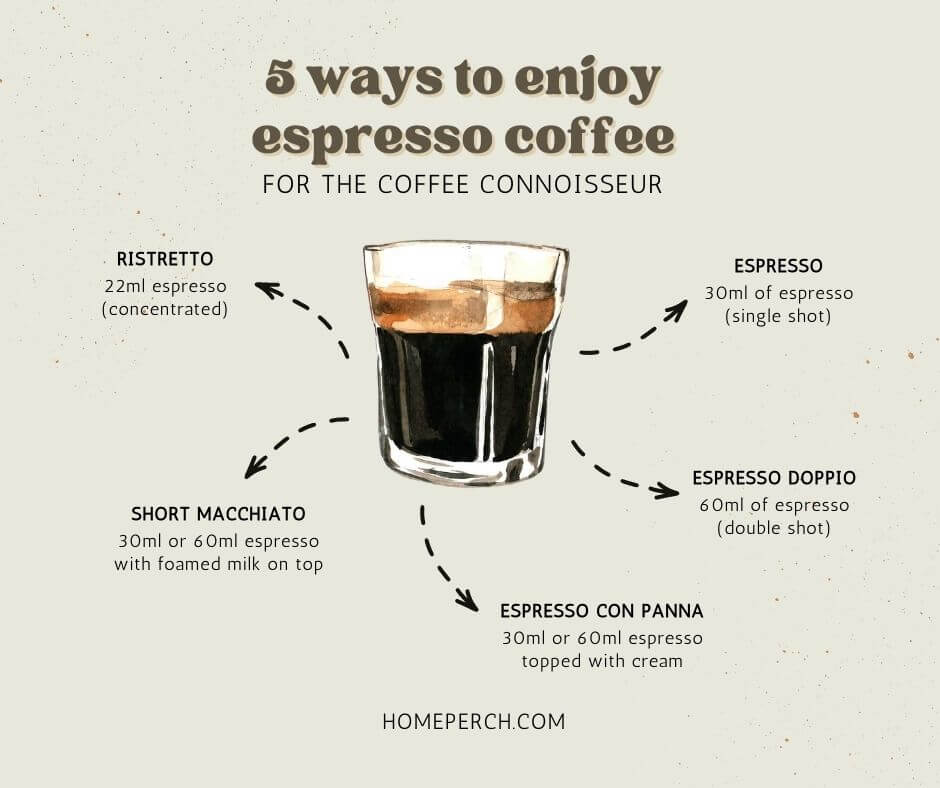 5 ways to enjoy espresso coffee

FOR THE COFFEE CONNOISSEUR

RISTRETTO
22ml espresso
(concentrated)

ESPRESSO
30ml of espresso
(single shot)

SHORT MACCHIATO
30ml or 60ml espresso
with foamed milk on top

ESPRESSO DOPPIO
60ml of espresso
(double shot)

ESPRESSO CON PANNA
30ml or 60ml espresso
topped with cream

HOMEPERCH.COM