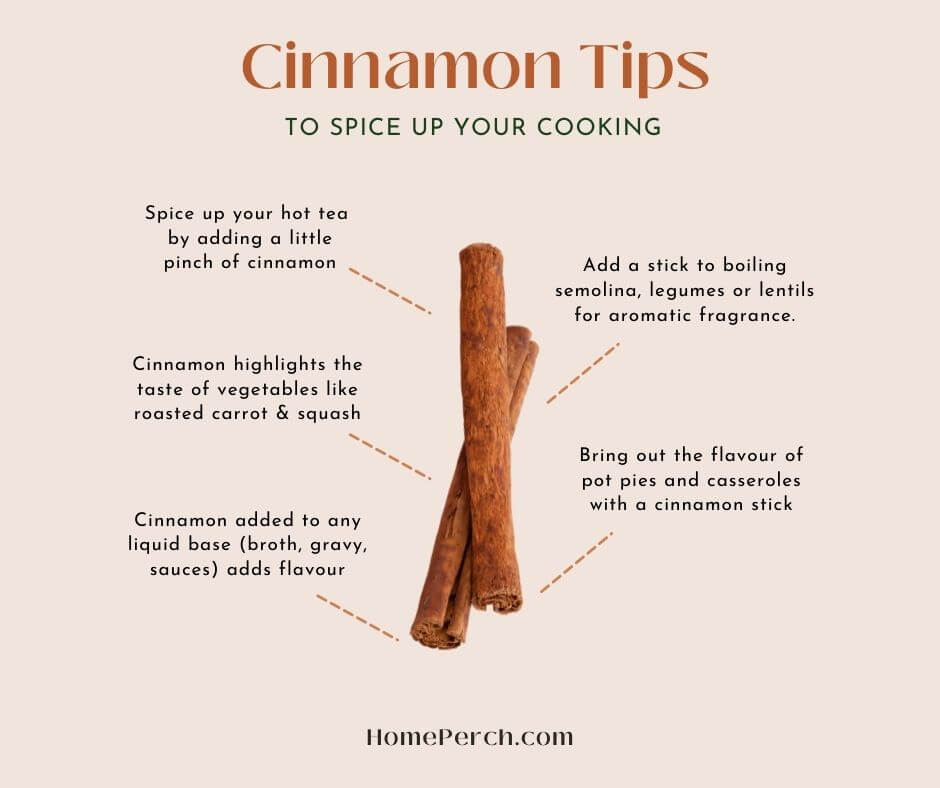 Cinnamon Tips

TO SPICE UP YOUR COOKING

Spice up your hot tea by adding a little pinch of cinnamon

Cinnamon highlights the taste of vegetables like roasted carrot & squash

Cinnamon added to any liquid base (broth, gravy, sauces) adds flavour

Add a stick to boiling semolina, legumes or lentils for aromatic fragrance.

Bring out the flavour of pot pies and casseroles with a cinnamon stick

HomePerch.com