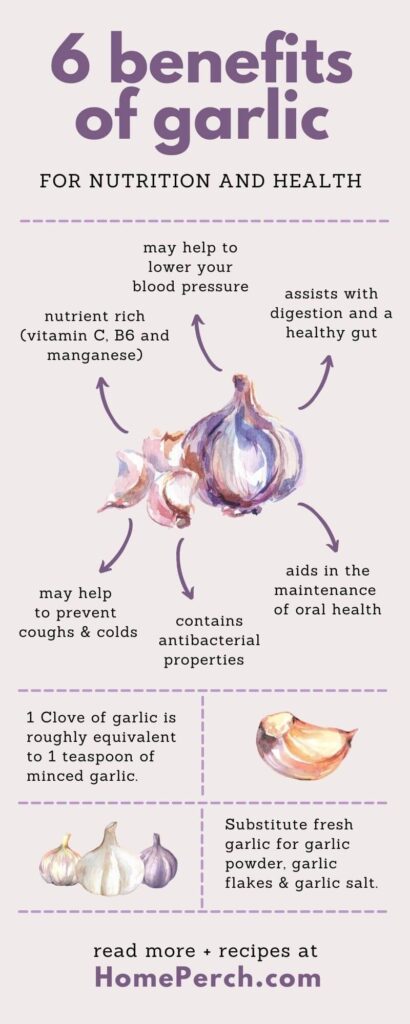 6 benefits of garlic

FOR NUTRITION AND HEALTH

may help to lower your blood pressure

nutrient rich (vitamin C, B6 and manganese)

assists with digestion and a healthy gut

may help to prevent coughs & colds

contains antibacterial properties

aids in the maintenance of oral health

1 Clove of garlic is roughly equivalent to 1 teaspoon of minced garlic.

Substitute fresh garlic for garlic powder, garlic flakes & garlic salt.

read more + recipes at
HomePerch.com